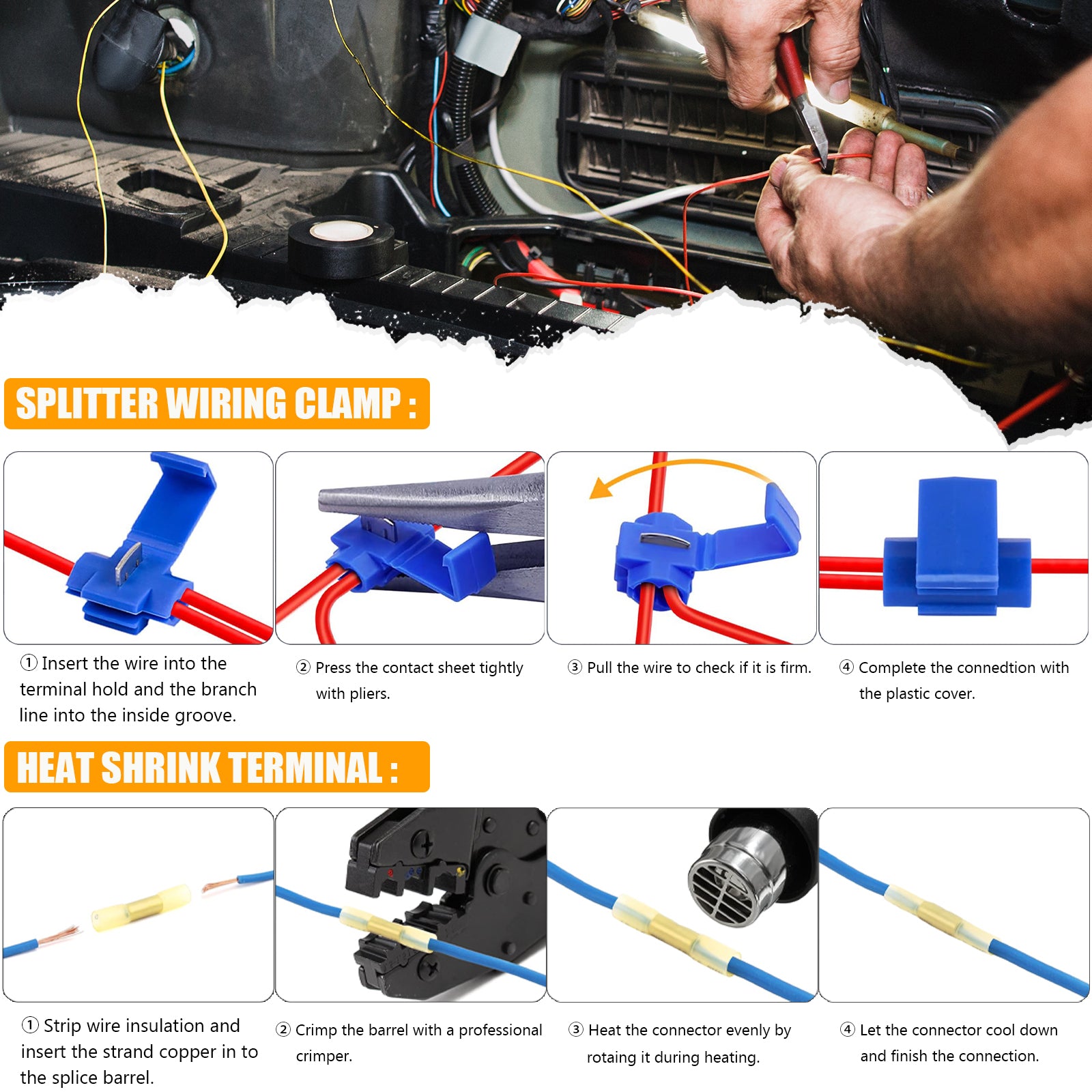 SPLITTER WIRING CLAMP :

① Insert the wire into the terminal hold and the branch line into the inside groove.

② Press the contact sheet tightly with pliers.

③ Pull the wire to check if it is firm.

④ Complete the connedtion with the plastic cover.

HEAT SHRINK TERMINAL :

① Strip wire insulation and insert the strand copper in to the splice barrel.

② Crimp the barrel with a professional crimper.

③ Heat the connector evenly by rotaing it during heating.

④ Let the connector cool down and finish the connection.